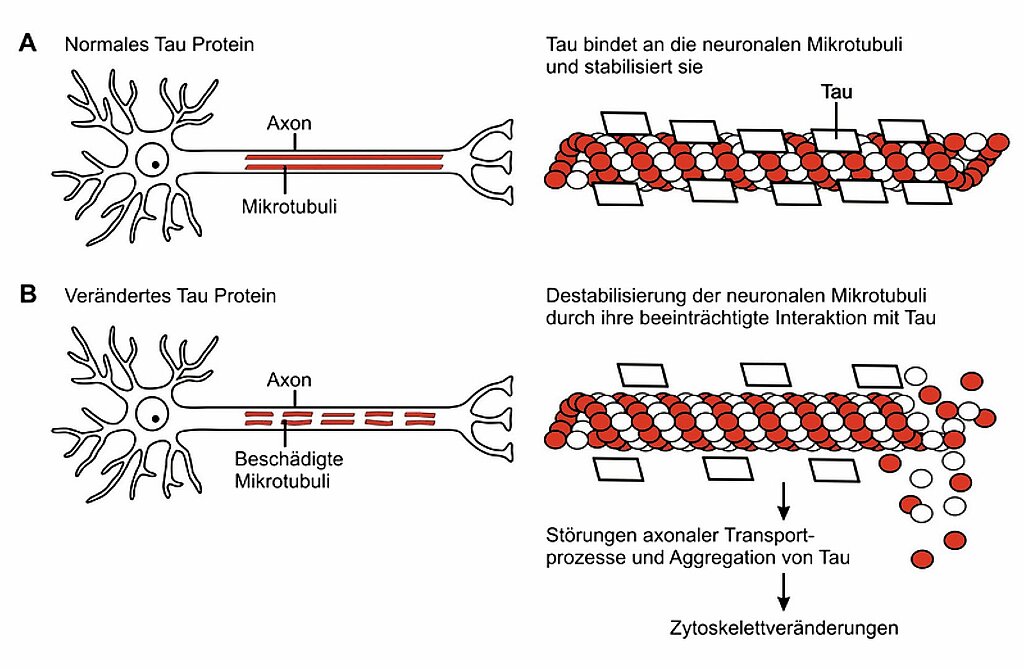 A Normales Tau Protein

Axon

Mikrotubuli

Tau bindet an die neuronalen Mikrotubuli und stabilisiert sie

Tau

B Verändertes Tau Protein

Axon

Beschädigte Mikrotubuli

Destabilisierung der neuronalen Mikrotubuli durch ihre beeinträchtigte Interaktion mit Tau

Störungen axonaler Transportprozesse und Aggregation von Tau

Zytoskelettveränderungen